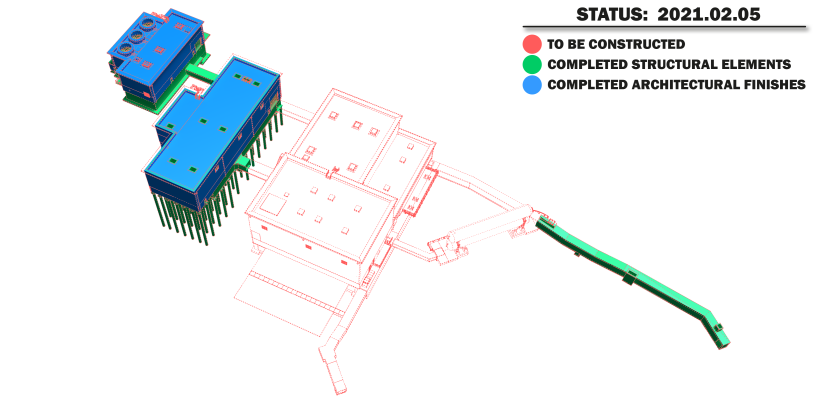 STATUS: 2021.02.05

TO BE CONSTRUCTED

COMPLETED STRUCTURAL ELEMENTS

COMPLETED ARCHITECTURAL FINISHES